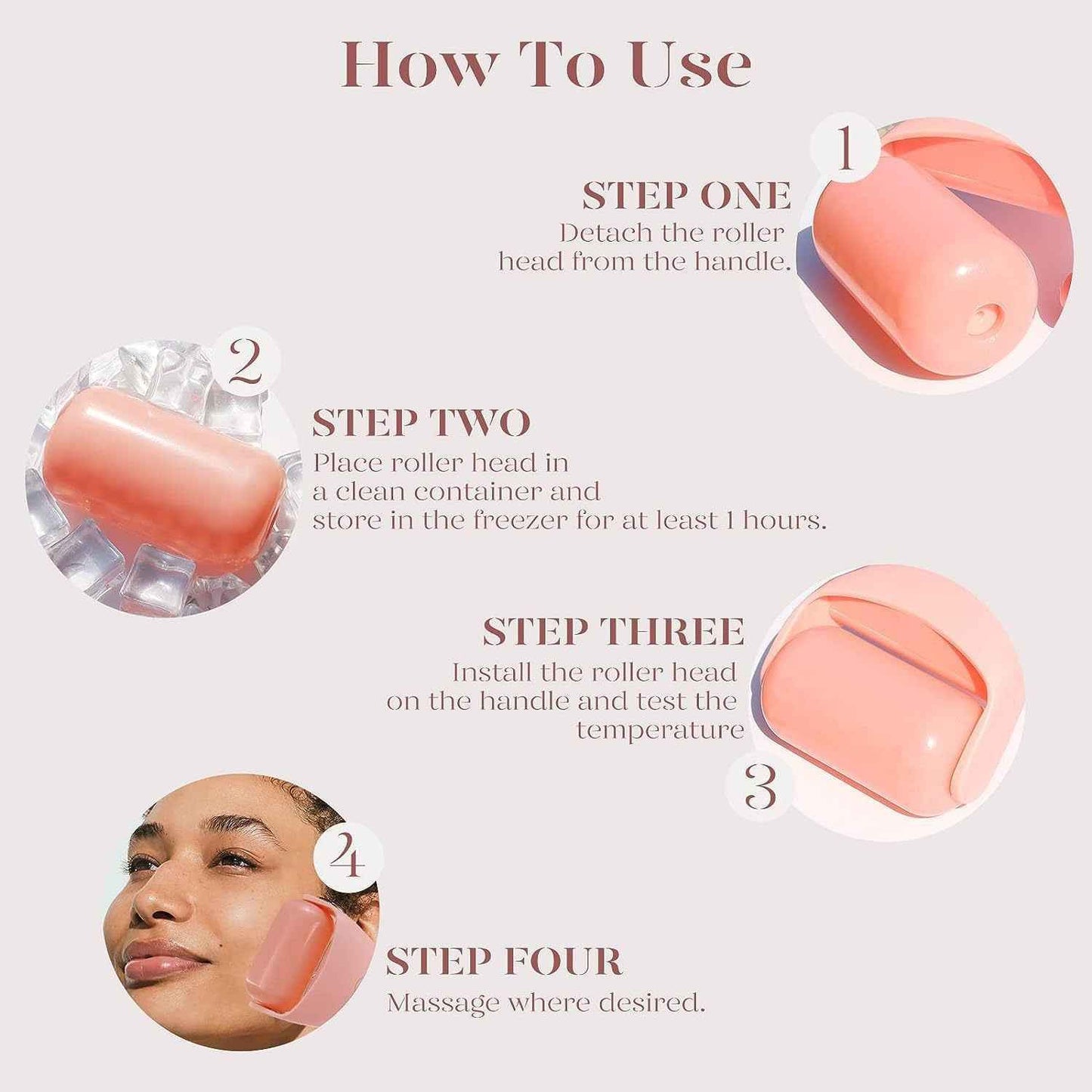 How To Use

1

STEP ONE
Detach the roller head from the handle.

2

STEP TWO
Place roller head in a clean container and store in the freezer for at least 1 hours.

STEP THREE
Install the roller head on the handle and test the temperature

3

4

STEP FOUR
Massage where desired.