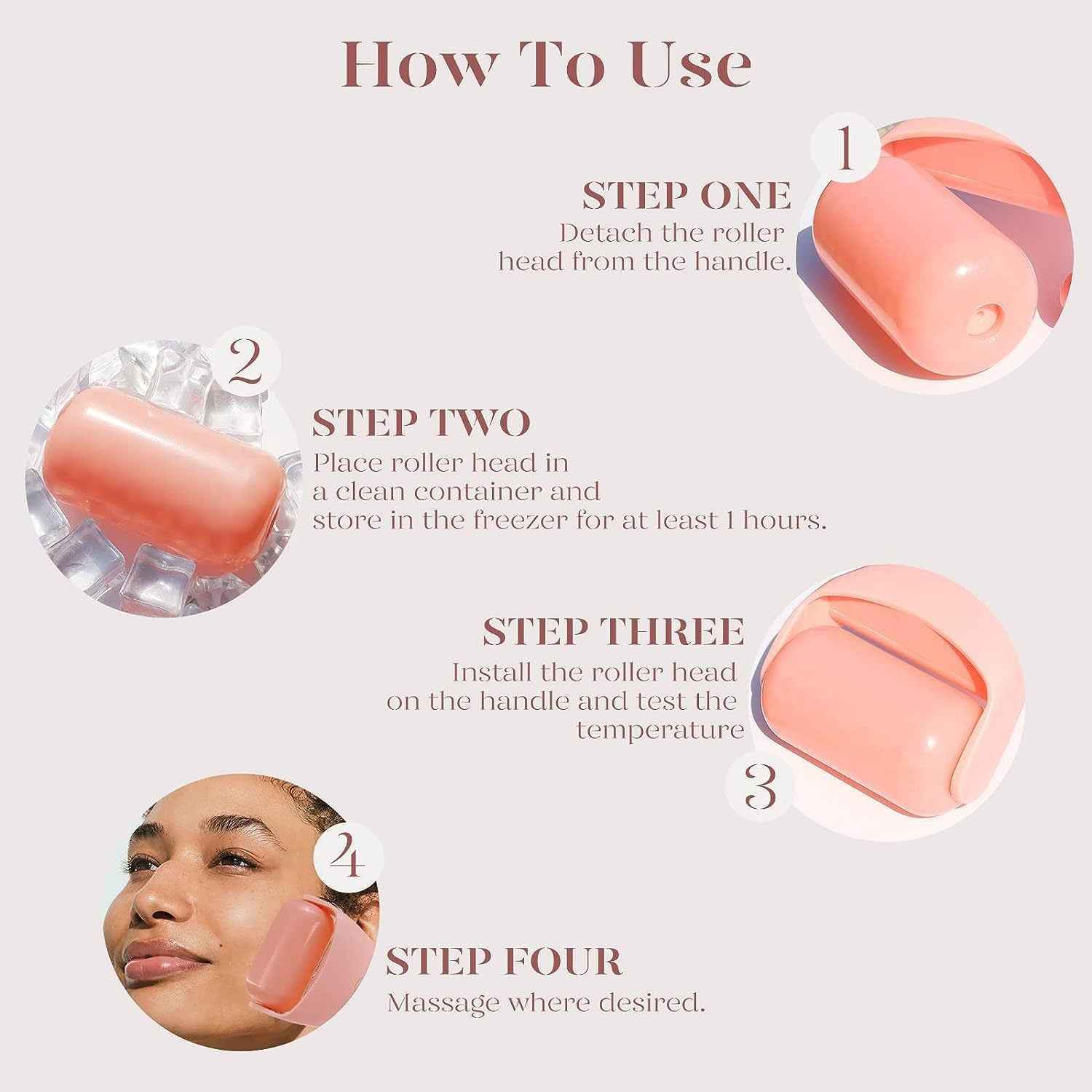 How To Use

1

STEP ONE
Detach the roller head from the handle.

2

STEP TWO
Place roller head in a clean container and store in the freezer for at least 1 hours.

STEP THREE
Install the roller head on the handle and test the temperature

3

4

STEP FOUR
Massage where desired.