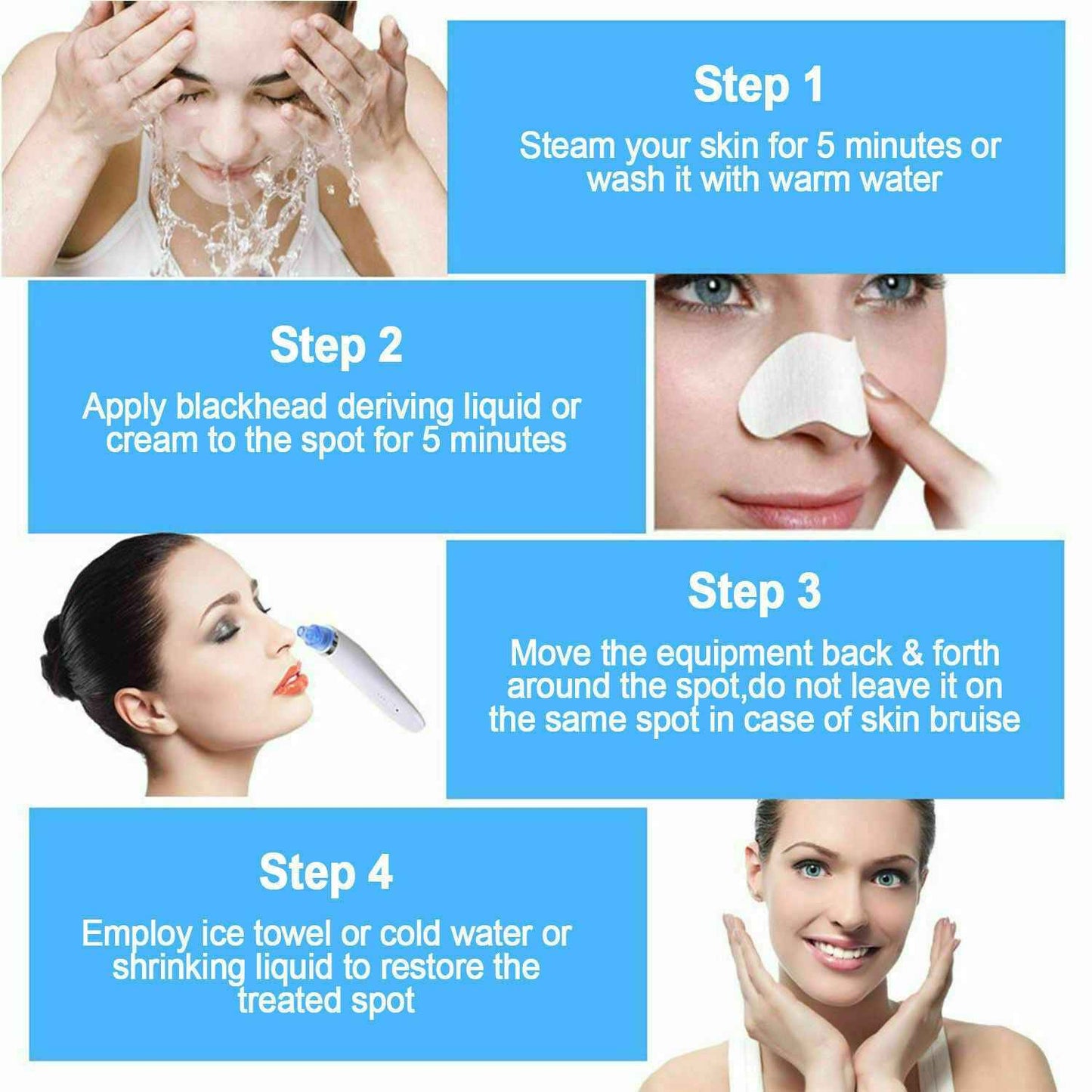 Step 1

Steam your skin for 5 minutes or wash it with warm water

Step 2

Apply blackhead deriving liquid or cream to the spot for 5 minutes

Step 3

Move the equipment back & forth around the spot,do not leave it on the same spot in case of skin bruise

Step 4

Employ ice towel or cold water or shrinking liquid to restore the treated spot