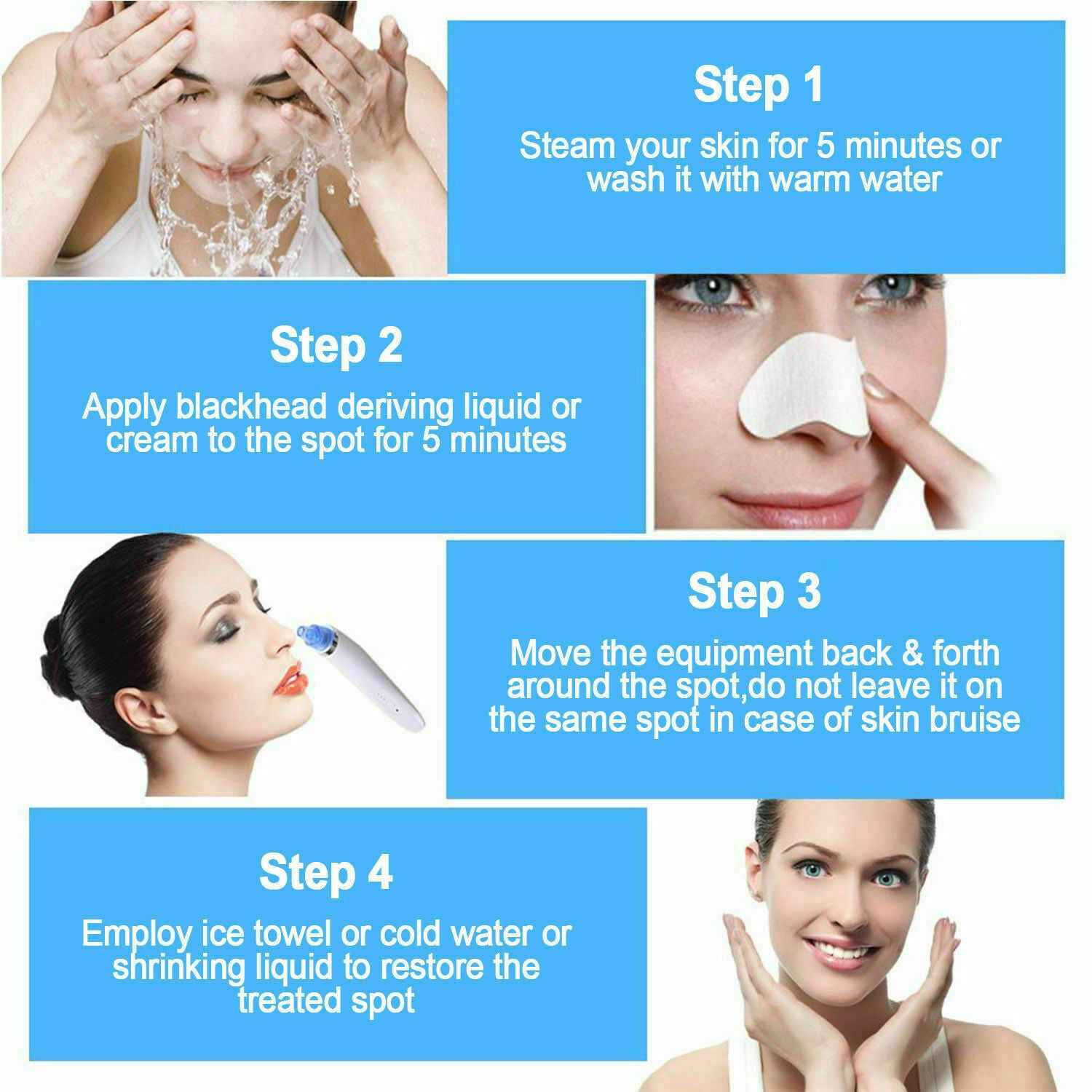 Step 1

Steam your skin for 5 minutes or wash it with warm water

Step 2

Apply blackhead deriving liquid or cream to the spot for 5 minutes

Step 3

Move the equipment back & forth around the spot,do not leave it on the same spot in case of skin bruise

Step 4

Employ ice towel or cold water or shrinking liquid to restore the treated spot