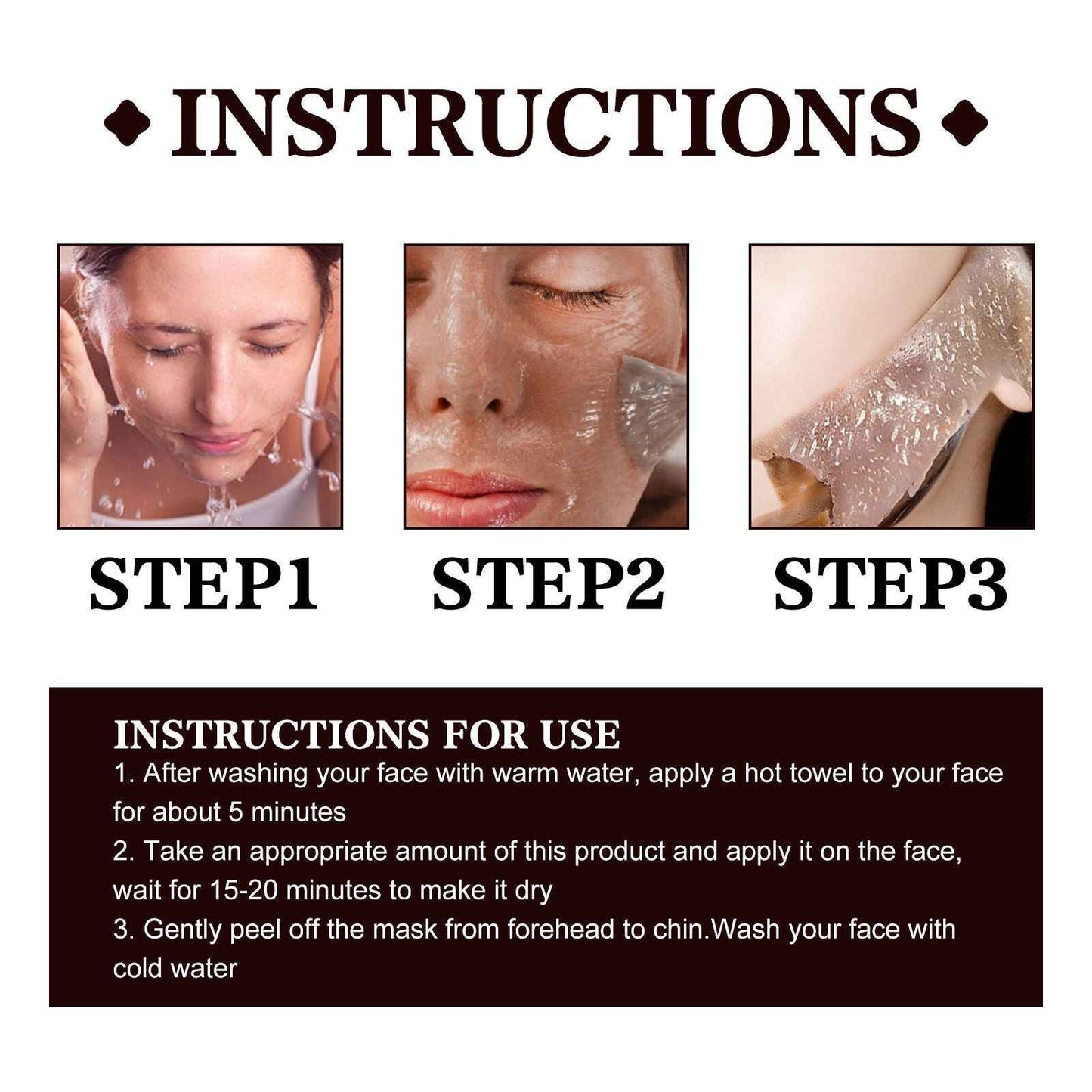 INSTRUCTIONS

STEP1

STEP2

STEP3

INSTRUCTIONS FOR USE

1. After washing your face with warm water, apply a hot towel to your face for about 5 minutes

2. Take an appropriate amount of this product and apply it on the face, wait for 15-20 minutes to make it dry

3. Gently peel off the mask from forehead to chin.Wash your face with cold water