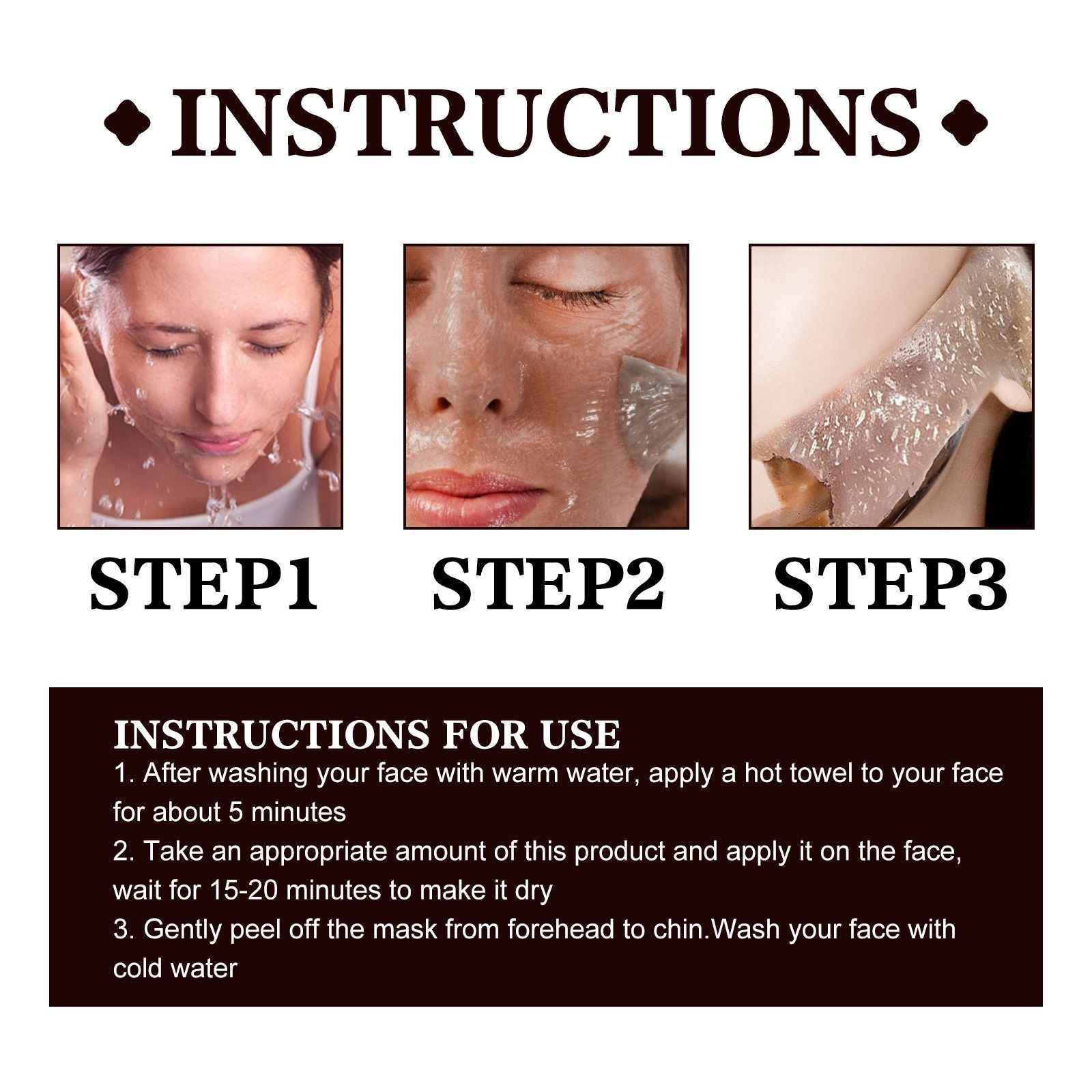 INSTRUCTIONS

STEP1

STEP2

STEP3

INSTRUCTIONS FOR USE

1. After washing your face with warm water, apply a hot towel to your face for about 5 minutes

2. Take an appropriate amount of this product and apply it on the face, wait for 15-20 minutes to make it dry

3. Gently peel off the mask from forehead to chin.Wash your face with cold water