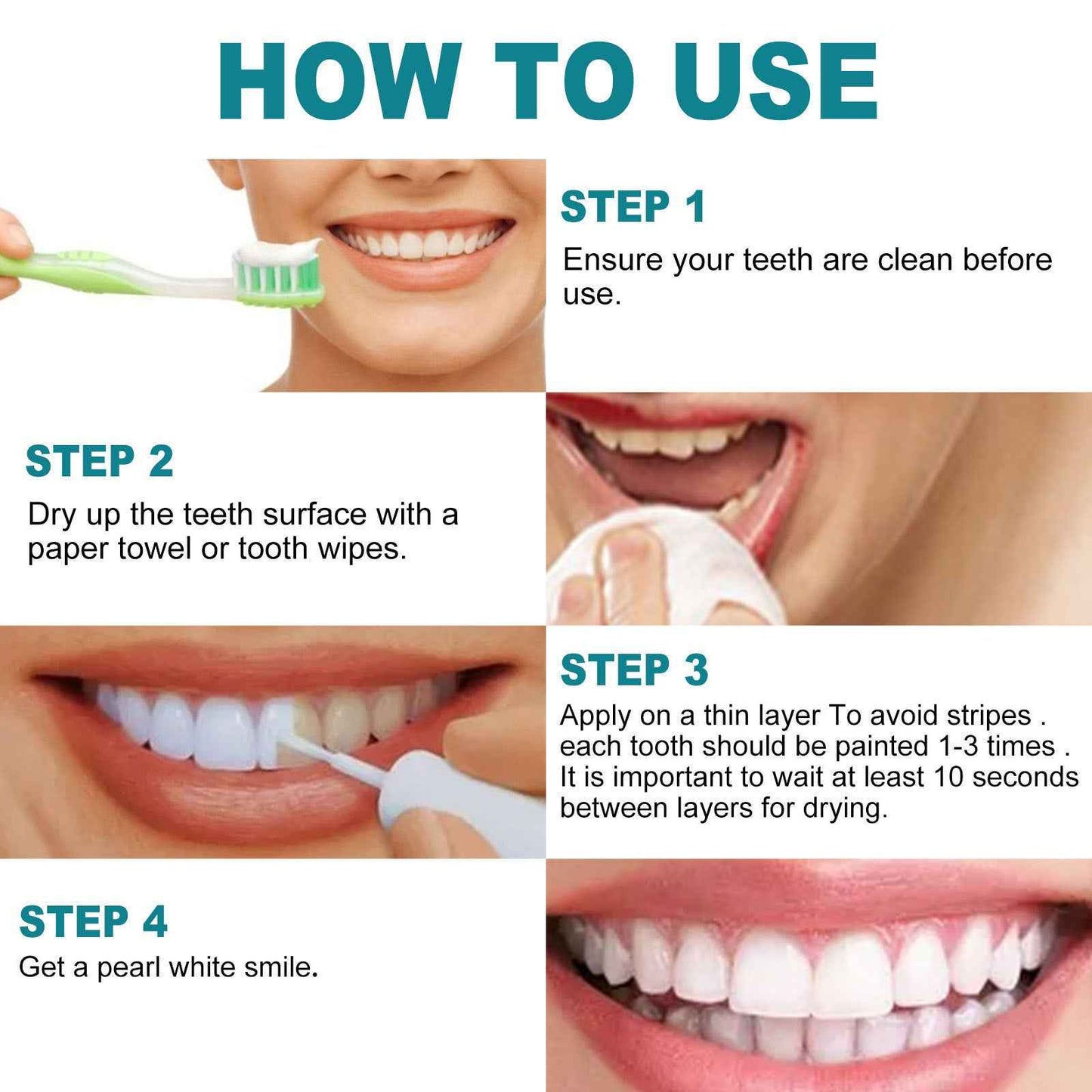 HOW TO USE

STEP 1
Ensure your teeth are clean before use.

STEP 2
Dry up the teeth surface with a paper towel or tooth wipes.

STEP 3
Apply on a thin layer To avoid stripes . each tooth should be painted 1-3 times . It is important to wait at least 10 seconds between layers for drying.

STEP 4
Get a pearl white smile.