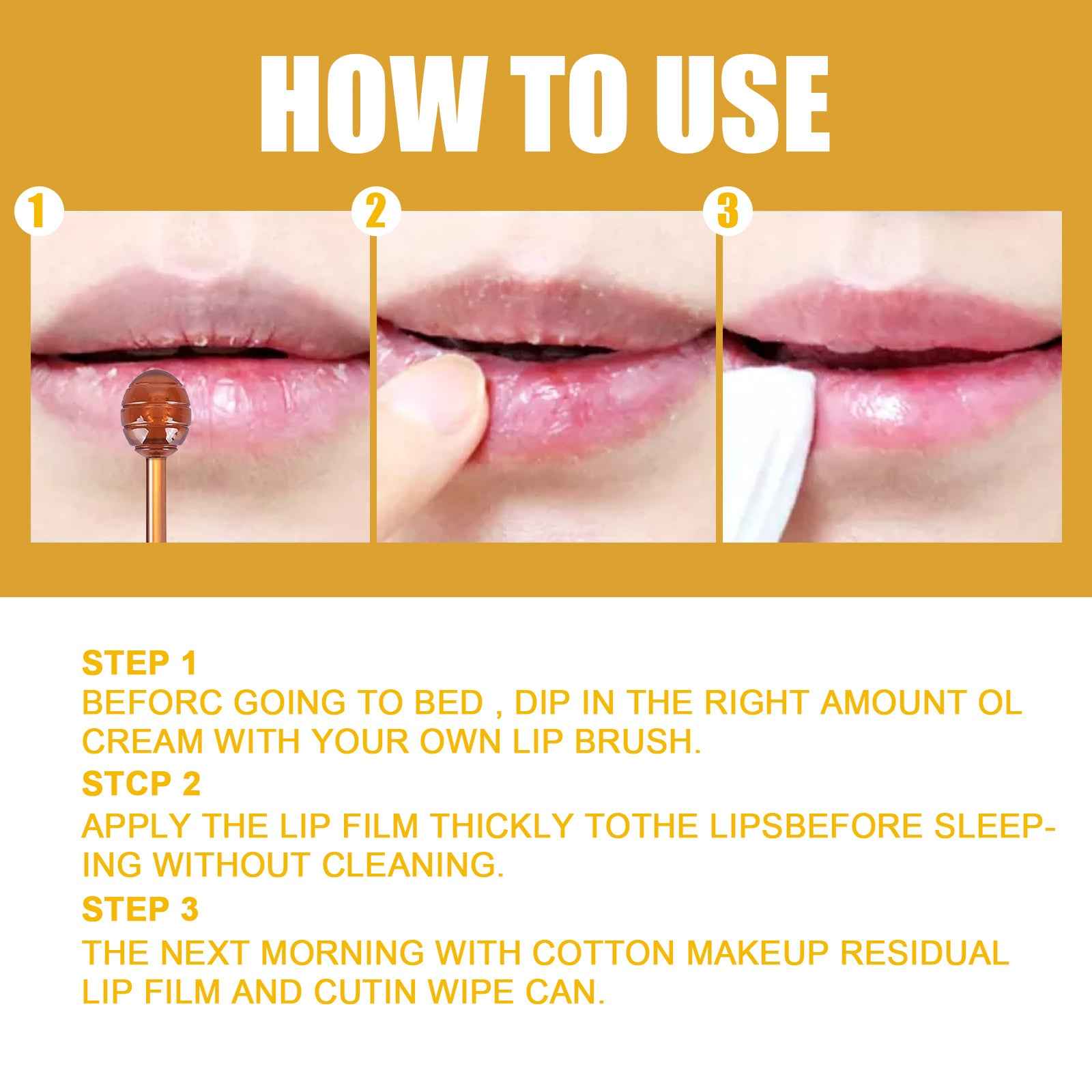 HOW TO USE

1

2

3

STEP 1
BEFORC GOING TO BED , DIP IN THE RIGHT AMOUNT OL CREAM WITH YOUR OWN LIP BRUSH.
STCP 2
APPLY THE LIP FILM THICKLY TOTHE LIPSBEFORE SLEEPING WITHOUT CLEANING.
STEP 3
THE NEXT MORNING WITH COTTON MAKEUP RESIDUAL LIP FILM AND CUTIN WIPE CAN.