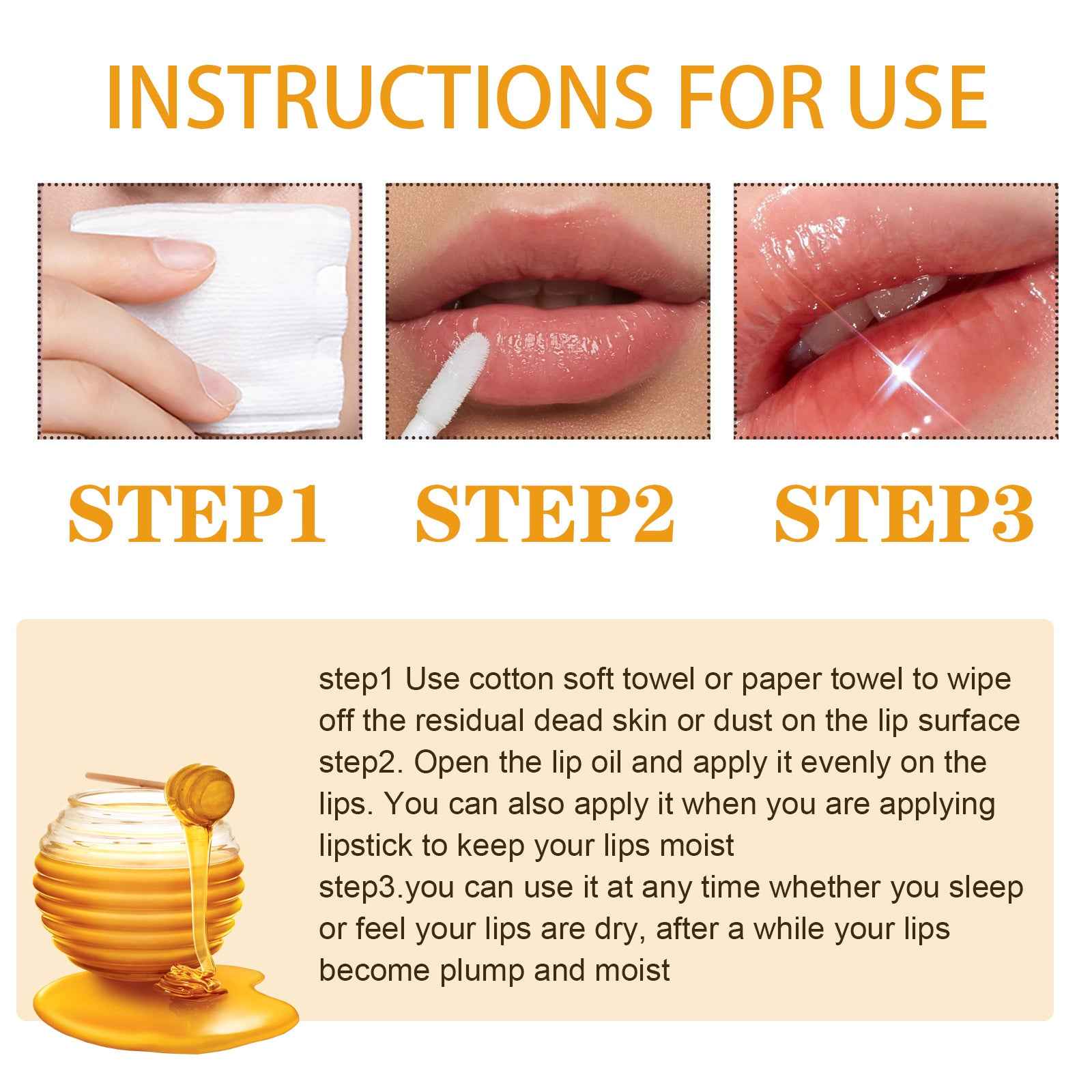 INSTRUCTIONS FOR USE

STEP1

STEP2

STEP3

step1 Use cotton soft towel or paper towel to wipe off the residual dead skin or dust on the lip surface
step2. Open the lip oil and apply it evenly on the lips. You can also apply it when you are applying lipstick to keep your lips moist
step3.you can use it at any time whether you sleep or feel your lips are dry, after a while your lips become plump and moist